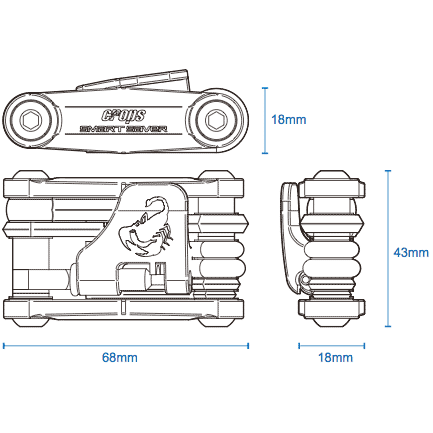 crops
SMART SAVER
18mm
43mm
68mm
18mm