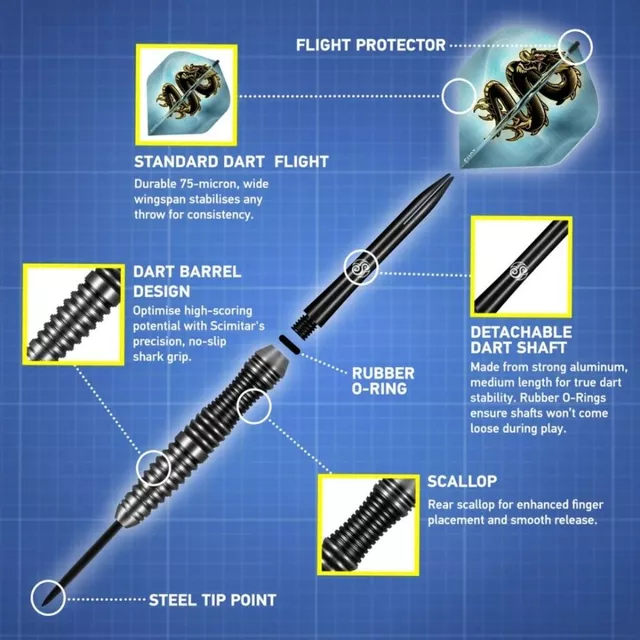 FLIGHT PROTECTOR

STANDARD DART FLIGHT

Durable 75-micron, wide wingspan stabilises any throw for consistency.

DART BARREL DESIGN

Optimise high-scoring potential with Scimitar's precision, no-slip shark grip.

DETACHABLE DART SHAFT

Made from strong aluminum, medium length for true dart stability. Rubber O-Rings ensure shafts won't come loose during play.

RUBBER O-RING

SCALLOP

Rear scallop for enhanced finger placement and smooth release.

STEEL TIP POINT