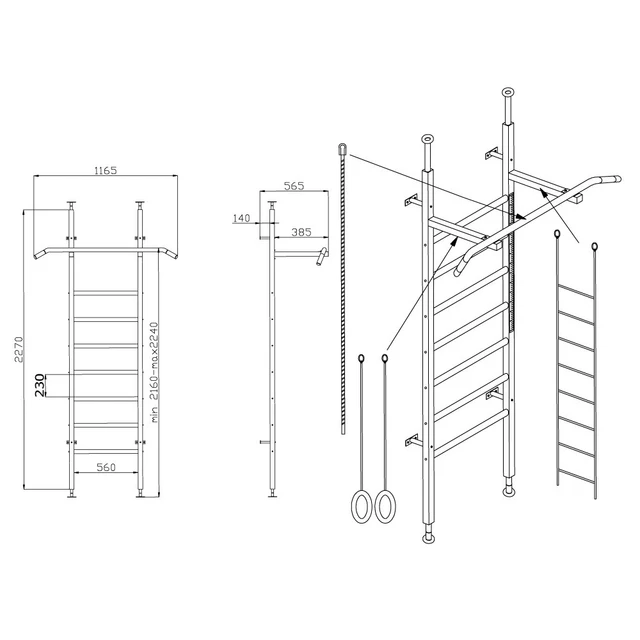 1165

2270

230

min 2160-max2240

560

565

140

385