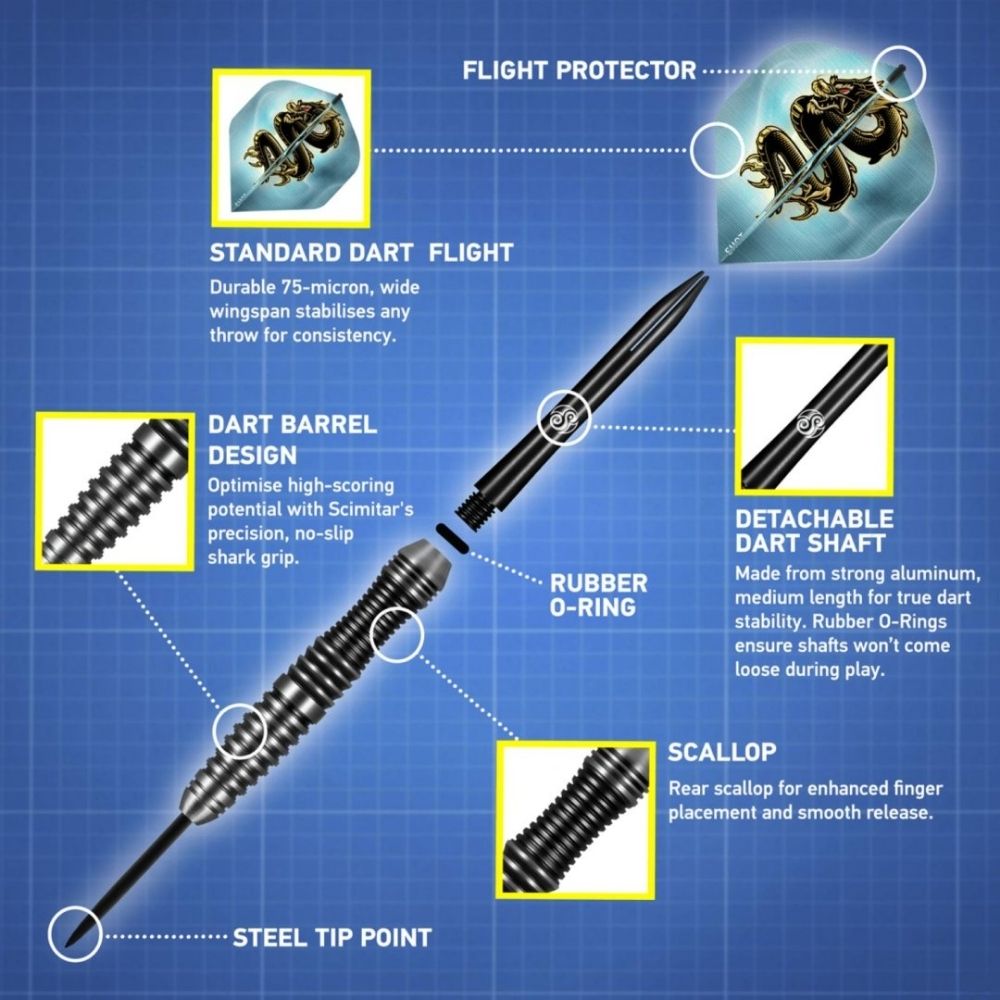 FLIGHT PROTECTOR

STANDARD DART FLIGHT

Durable 75-micron, wide wingspan stabilises any throw for consistency.

DART BARREL DESIGN

Optimise high-scoring potential with Scimitar's precision, no-slip shark grip.

DETACHABLE DART SHAFT

Made from strong aluminum, medium length for true dart stability. Rubber O-Rings ensure shafts won't come loose during play.

RUBBER O-RING

SCALLOP

Rear scallop for enhanced finger placement and smooth release.

STEEL TIP POINT